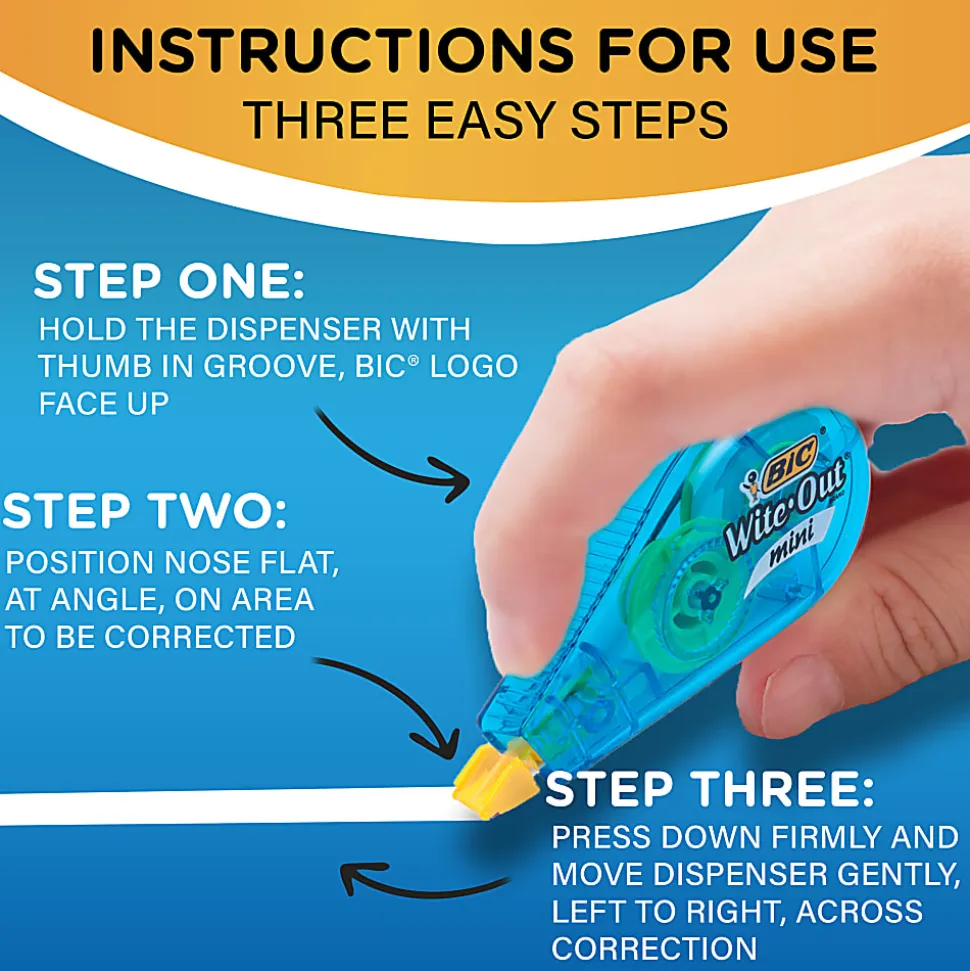 INSTRUCTIONS FOR USE
THREE EASY STEPS

STEP ONE:
HOLD THE DISPENSER WITH THUMB IN GROOVE, BIC® LOGO FACE UP

STEP TWO:
POSITION NOSE FLAT, AT ANGLE, ON AREA TO BE CORRECTED

BIC
Wite·Out
mini

STEP THREE:
PRESS DOWN FIRMLY AND MOVE DISPENSER GENTLY, LEFT TO RIGHT, ACROSS CORRECTION