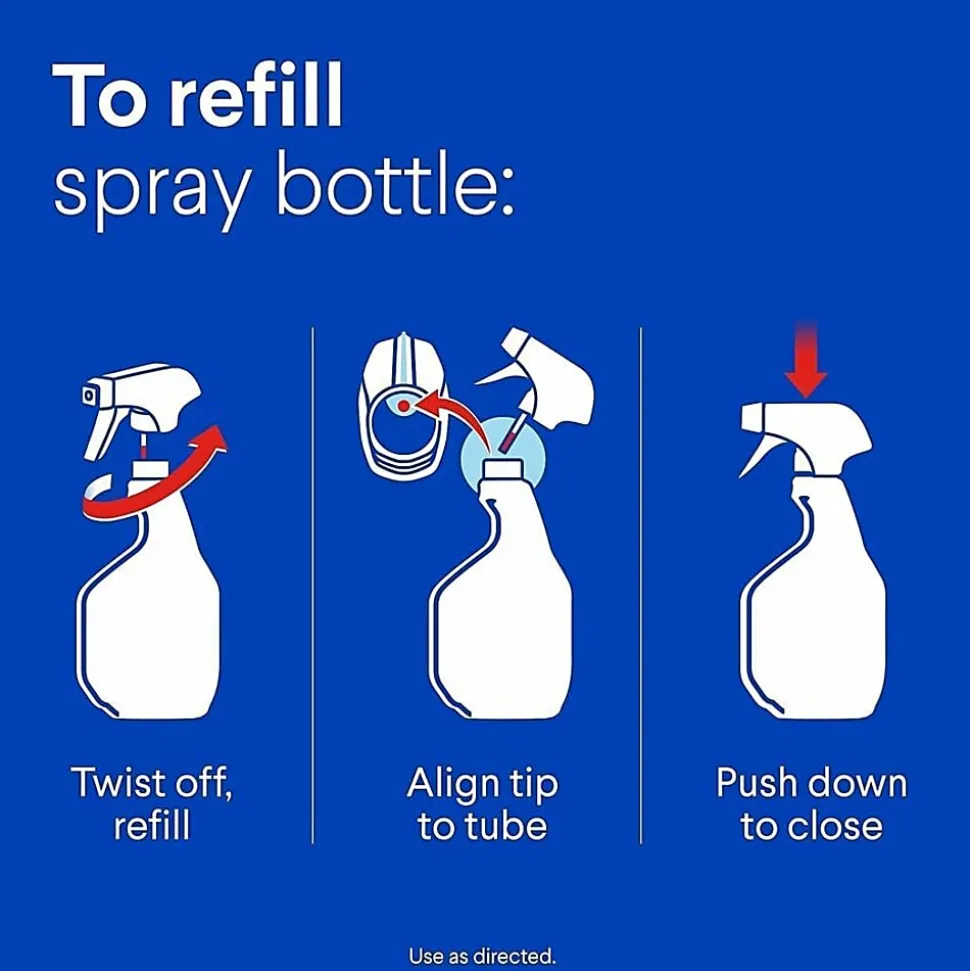 To refill
spray bottle:

Twist off,
refill

Align tip
to tube

Push down
to close

Use as directed.