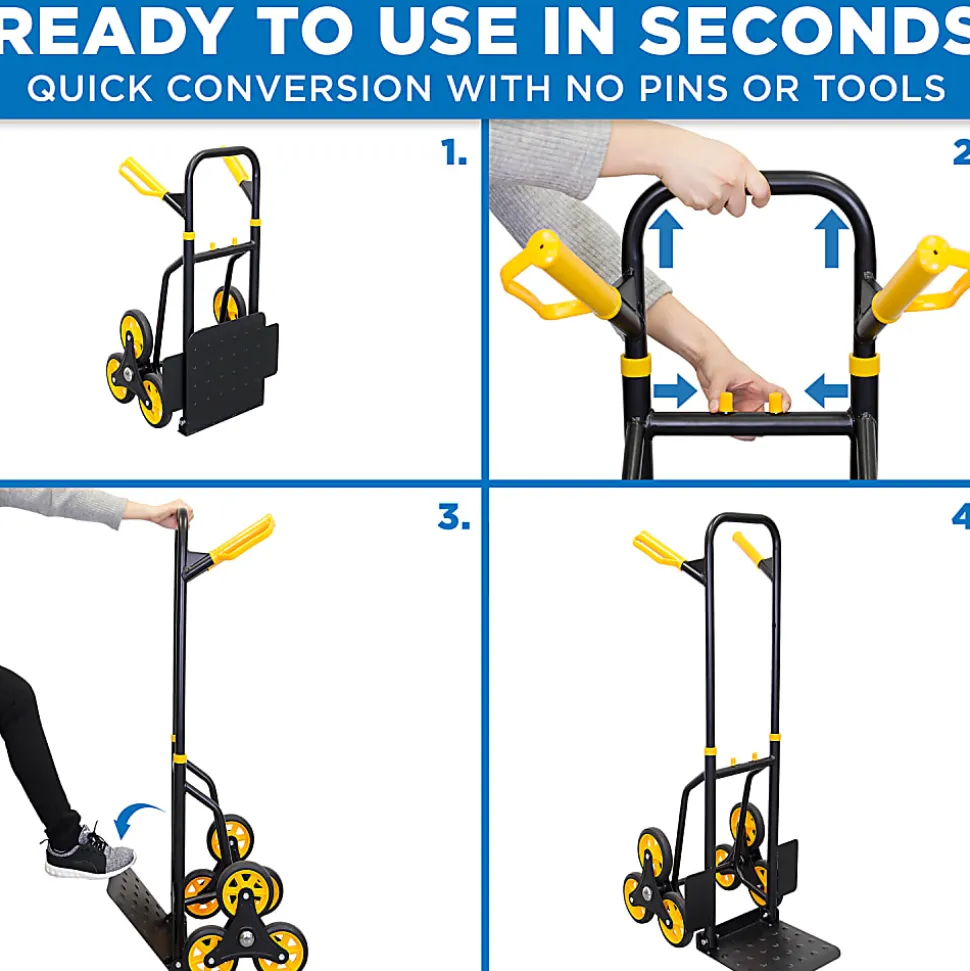 READY TO USE IN SECONDS
QUICK CONVERSION WITH NO PINS OR TOOLS

1.

2

3.

4